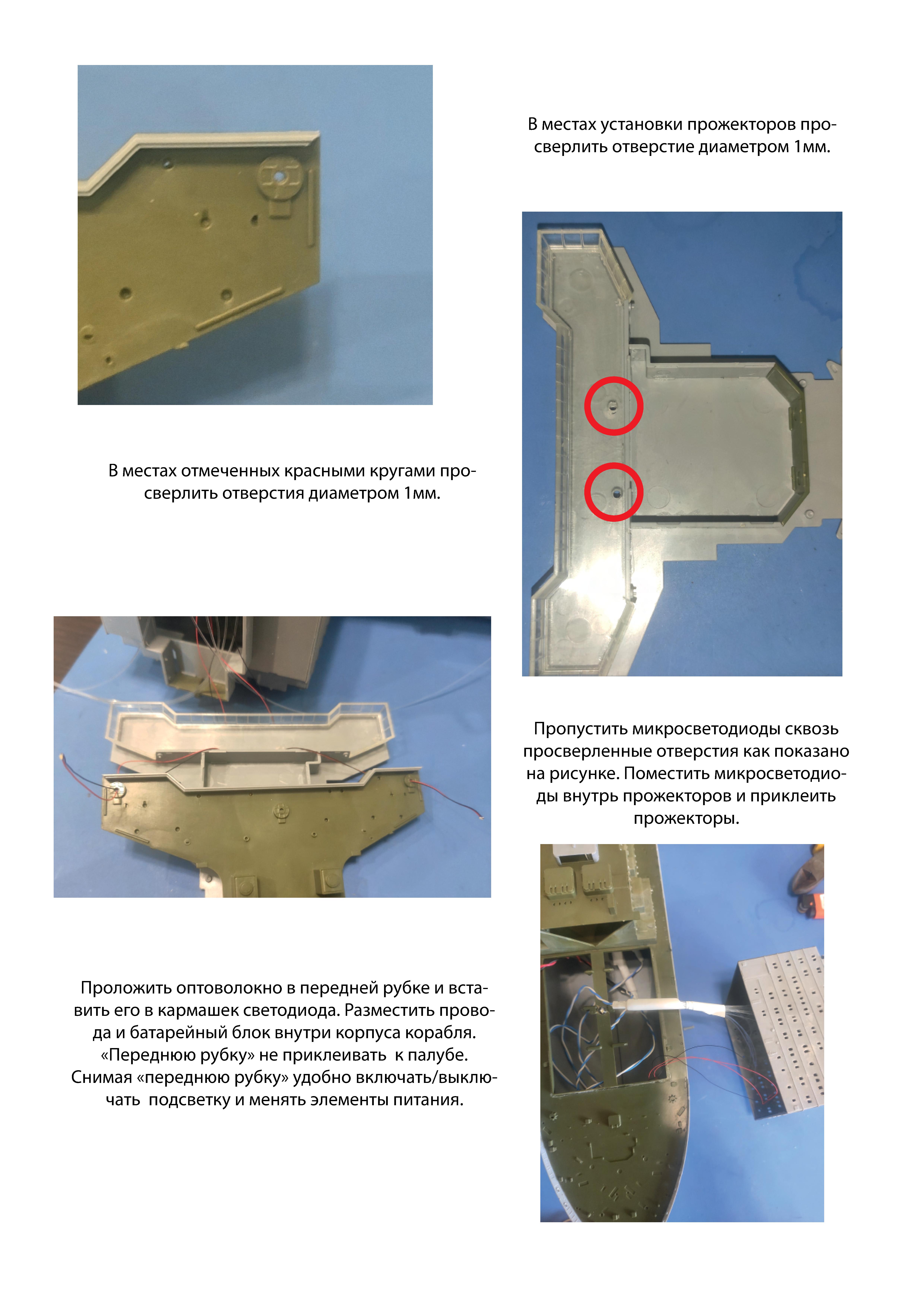 В местах установки прожекторов просверлить отверстие диаметром 1мм.

В местах отмеченных красными кругами просверлить отверстия диаметром 1мм.

Пропустить микросветодиоды сквозь просверленные отверстия как показано на рисунке. Поместить микросветодиоды внутрь прожекторов и приклеить прожекторы.

Проложить оптоволокно в передней рубке и вставить его в кармашек светодиода. Разместить провода и батарейный блок внутри корпуса корабля. «Переднюю рубку» не приклеивать к палубе. Снимая «переднюю рубку» удобно включать/выключать подсветку и менять элементы питания.